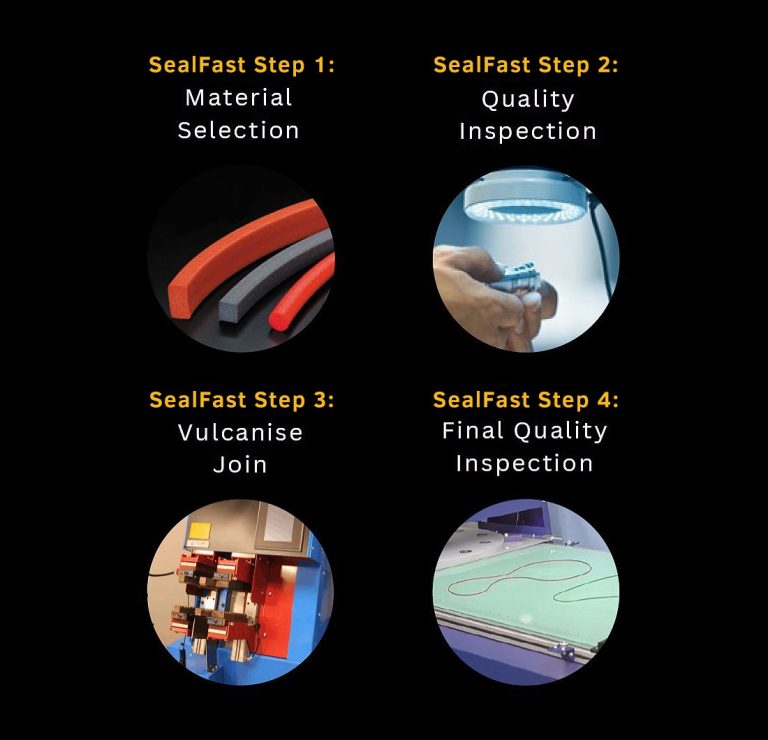 SealFast Step 1:
Material Selection

SealFast Step 2:
Quality Inspection

SealFast Step 3:
Vulcanise Join

SealFast Step 4:
Final Quality Inspection