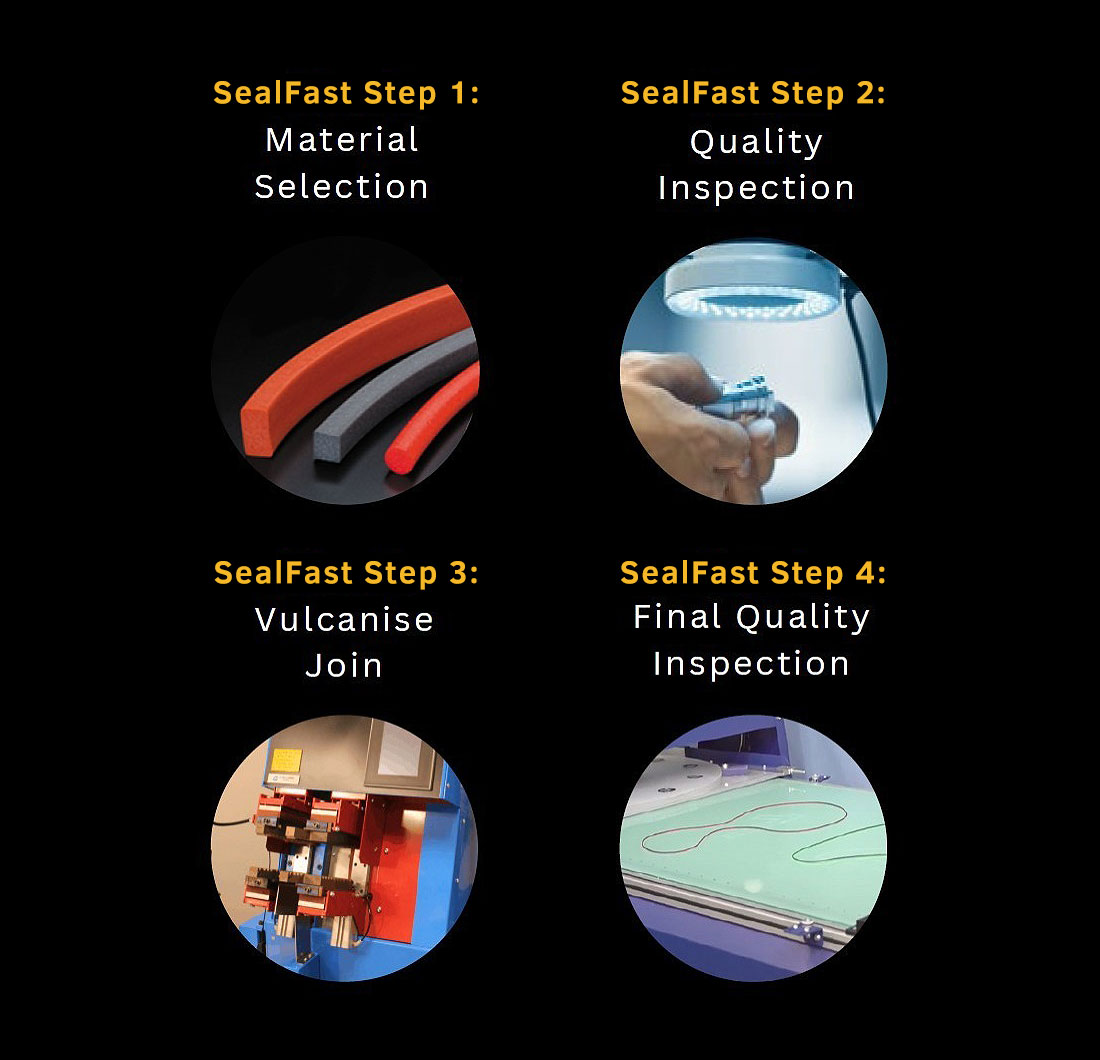 SealFast Step 1:
Material Selection

SealFast Step 2:
Quality Inspection

SealFast Step 3:
Vulcanise Join

SealFast Step 4:
Final Quality Inspection